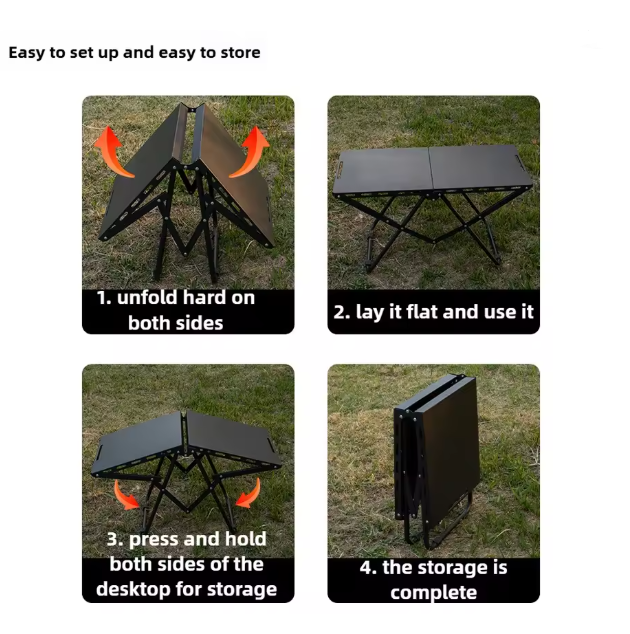 Easy to set up and easy to store

1. unfold hard on both sides

2. lay it flat and use it

3. press and hold both sides of the desktop for storage

4. the storage is complete