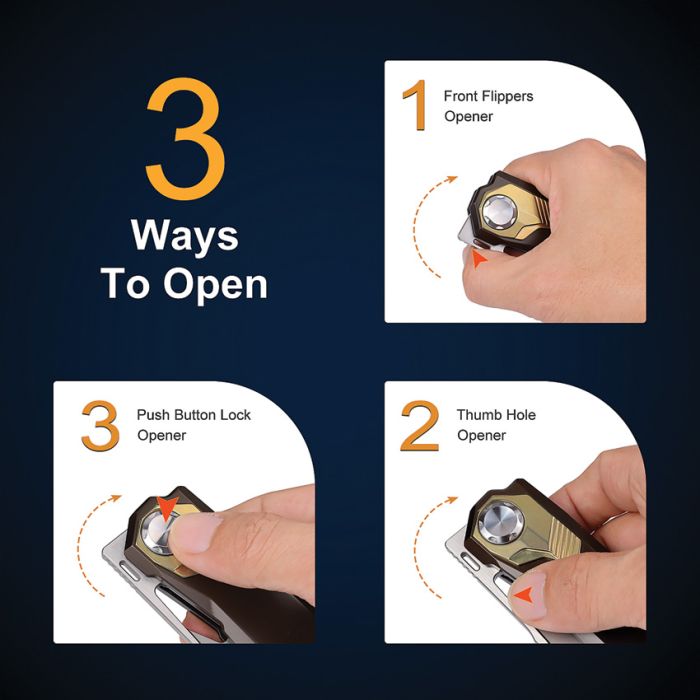 3
Ways
To Open

1 Front Flippers Opener

3 Push Button Lock Opener

2 Thumb Hole Opener