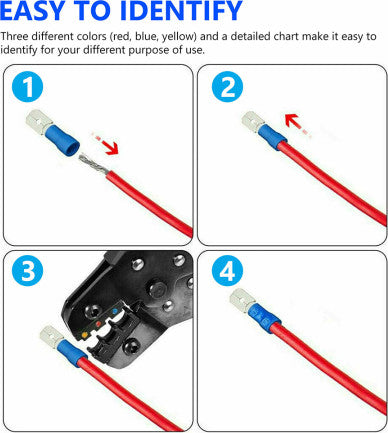 EASY TO IDENTIFY

Three different colors (red, blue, yellow) and a detailed chart make it easy to identify for your different purpose of use.

1

2

3

4