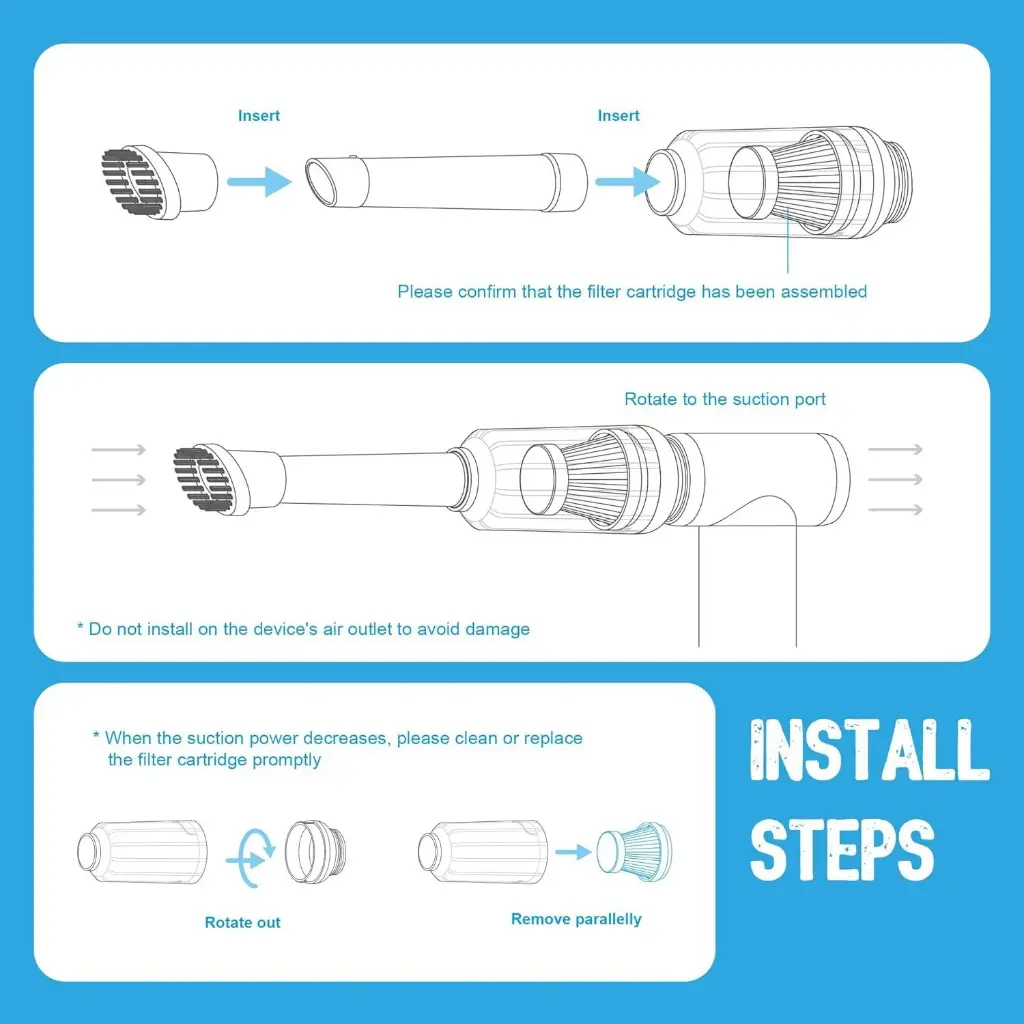 Insert

Insert

Please confirm that the filter cartridge has been assembled

Rotate to the suction port

* Do not install on the device's air outlet to avoid damage

* When the suction power decreases, please clean or replace the filter cartridge promptly

Rotate out

Remove parallelly

INSTALL STEPS