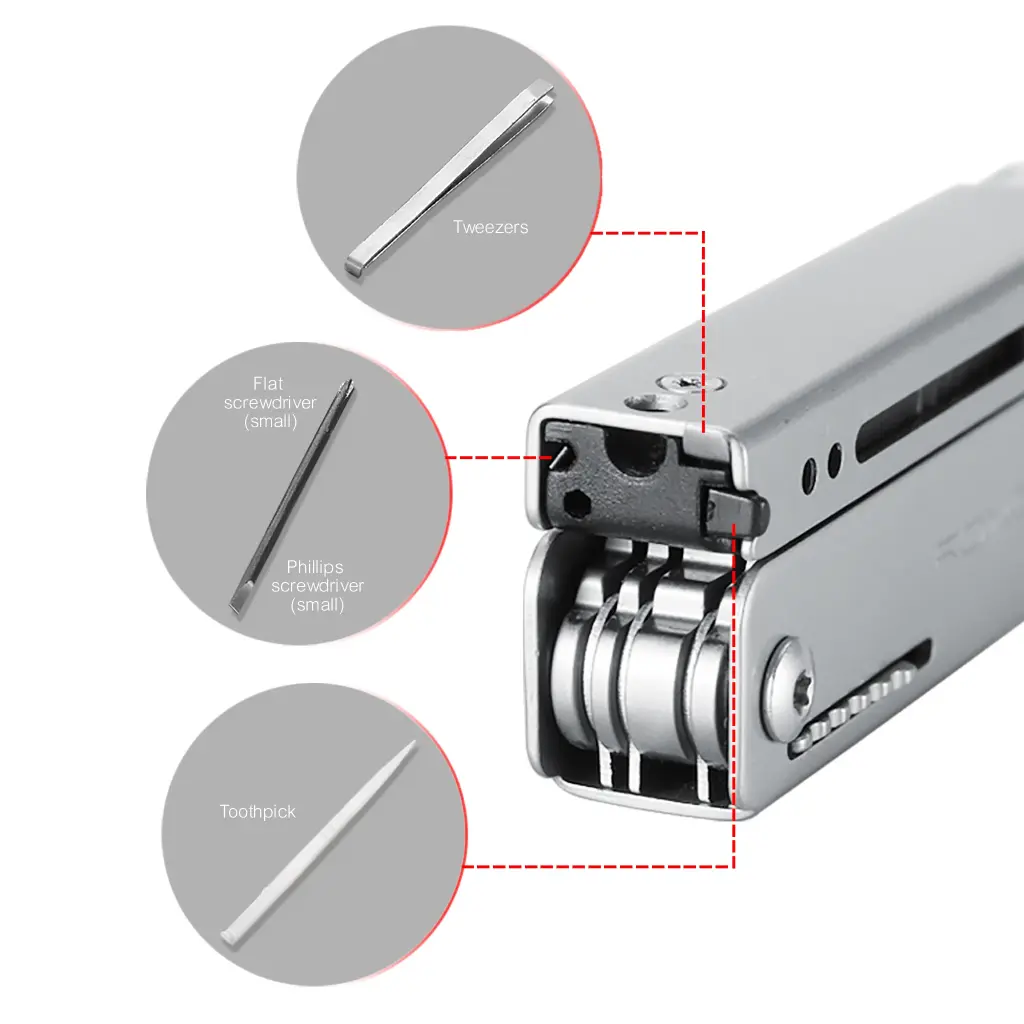 Tweezers

Flat screwdriver (small)

Phillips screwdriver (small)

Toothpick